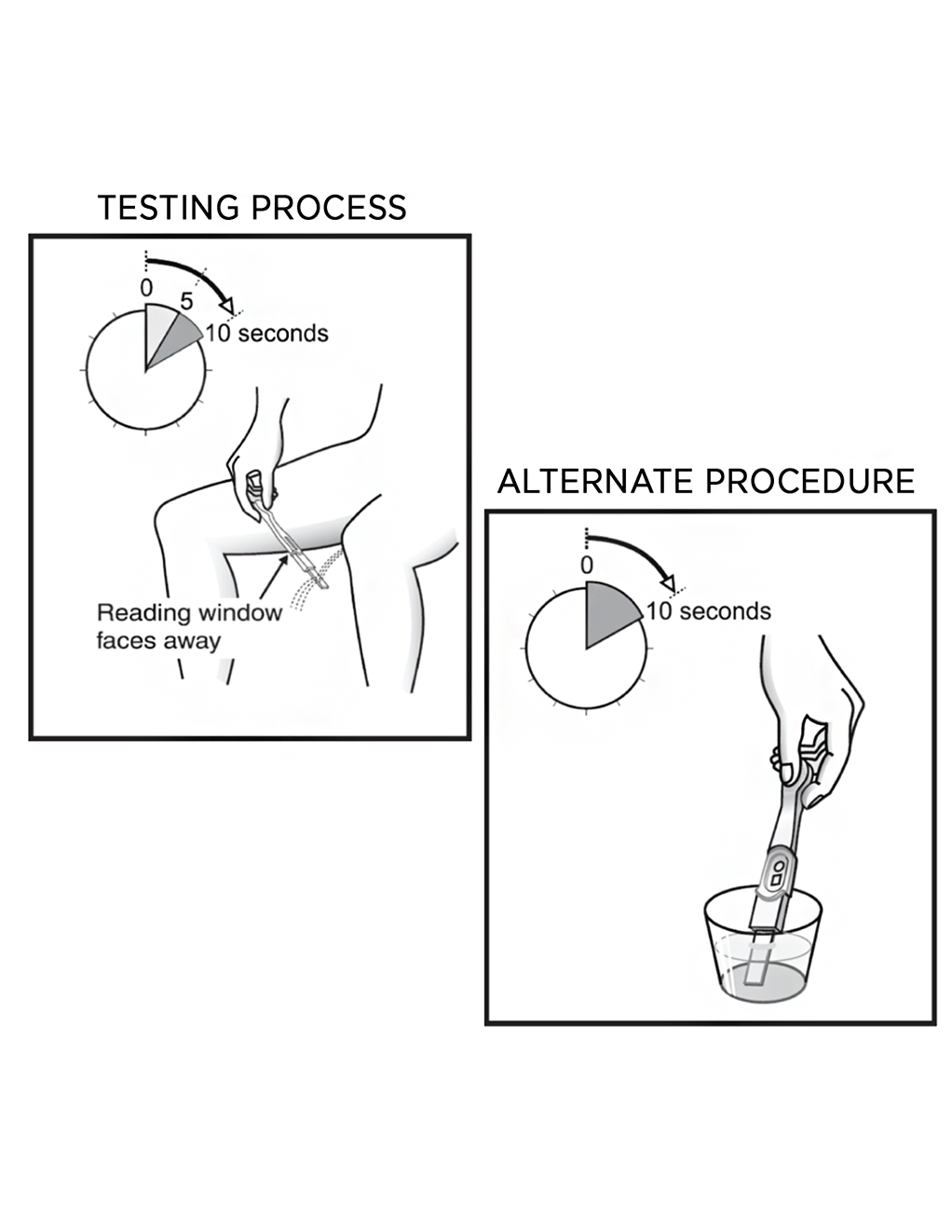 TESTING PROCESS

0
5
10 seconds

Reading window faces away

ALTERNATE PROCEDURE

0
10 seconds