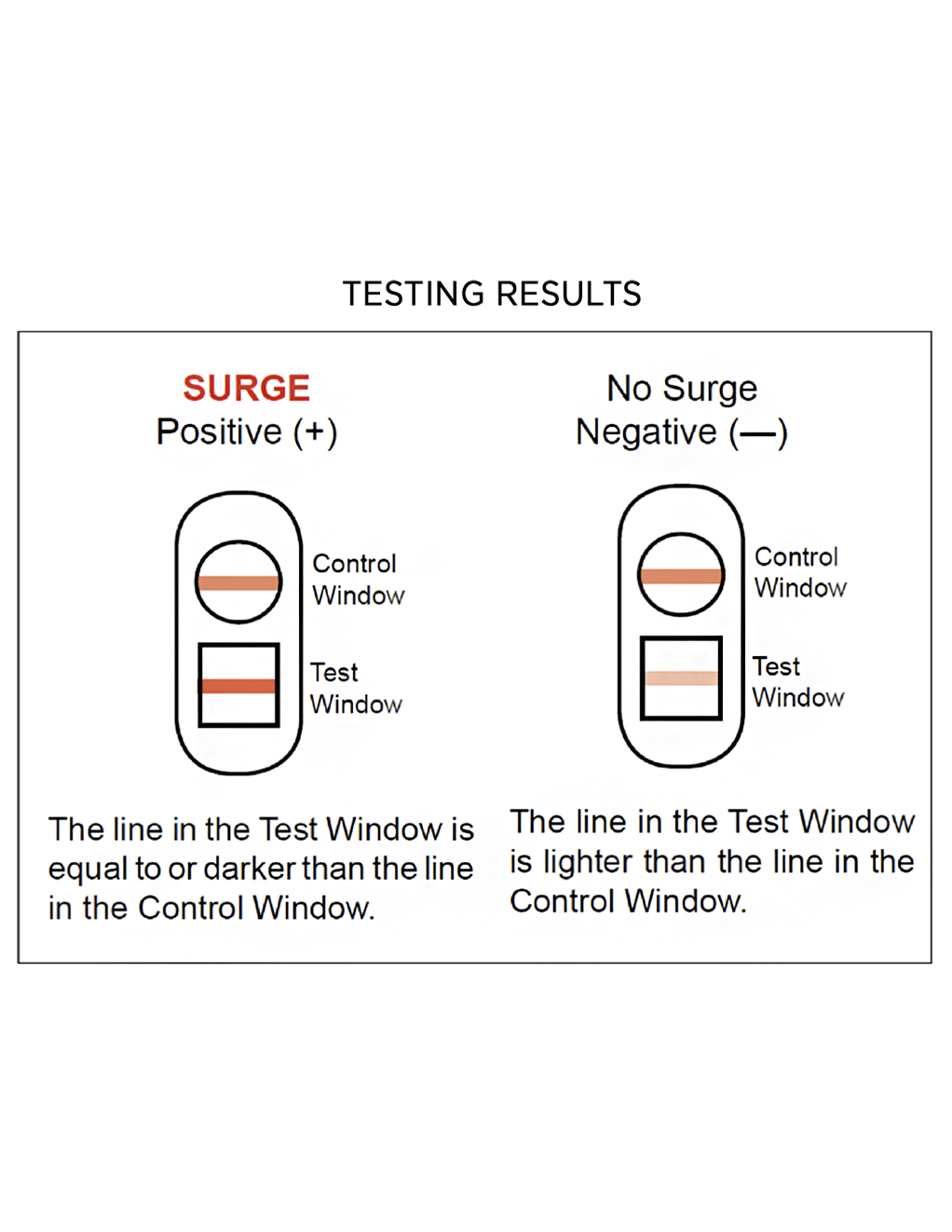 TESTING RESULTS

SURGE
Positive (+)

Control Window

Test Window

The line in the Test Window is equal to or darker than the line in the Control Window.

No Surge
Negative (—)

Control Window

Test Window

The line in the Test Window is lighter than the line in the Control Window.